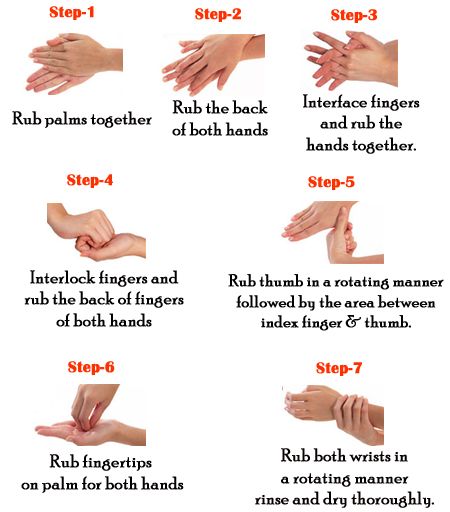 Step-1

Rub palms together

Step-2

Rub the back of both hands

Step-3

Interface fingers and rub the hands together.

Step-4

Interlock fingers and rub the back of fingers of both hands

Step-5

Rub thumb in a rotating manner followed by the area between index finger & thumb.

Step-6

Rub fingertips on palm for both hands

Step-7

Rub both wrists in a rotating manner rinse and dry thoroughly.